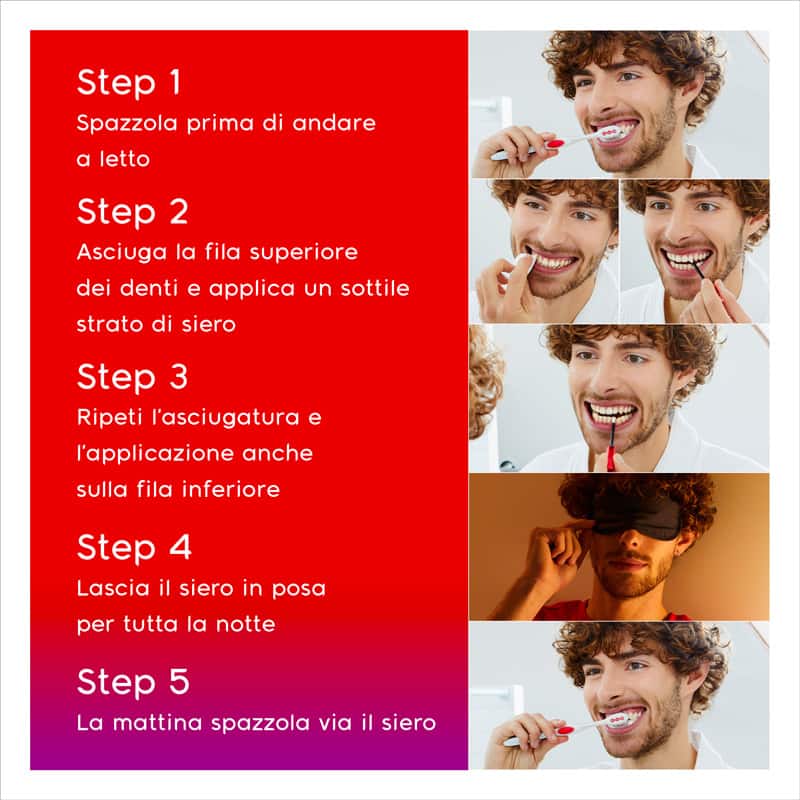 Step 1
Spazzola prima di andare a letto

Step 2
Asciuga la fila superiore dei denti e applica un sottile strato di siero

Step 3
Ripeti l'asciugatura e l'applicazione anche sulla fila inferiore

Step 4
Lascia il siero in posa per tutta la notte

Step 5
La mattina spazzola via il siero